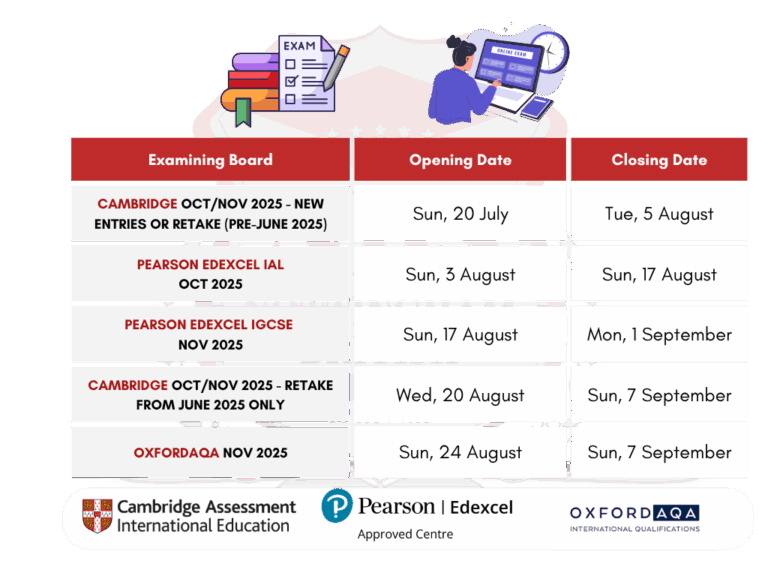 EXAM

ONLINE EXAM

| Examining Board | Opening Date | Closing Date |
|---|---|---|
| CAMBRIDGE OCT/NOV 2025 - NEW ENTRIES OR RETAKE (PRE-JUNE 2025) | Sun, 20 July | Tue, 5 August |
| PEARSON EDEXCEL IAL OCT 2025 | Sun, 3 August | Sun, 17 August |
| PEARSON EDEXCEL IGCSE NOV 2025 | Sun, 17 August | Mon, 1 September |
| CAMBRIDGE OCT/NOV 2025 - RETAKE FROM JUNE 2025 ONLY | Wed, 20 August | Sun, 7 September |
| OXFORDAQA NOV 2025 | Sun, 24 August | Sun, 7 September |

Cambridge Assessment International Education

Pearson | Edexcel
Approved Centre

OXFORD AQA
INTERNATIONAL QUALIFICATIONS